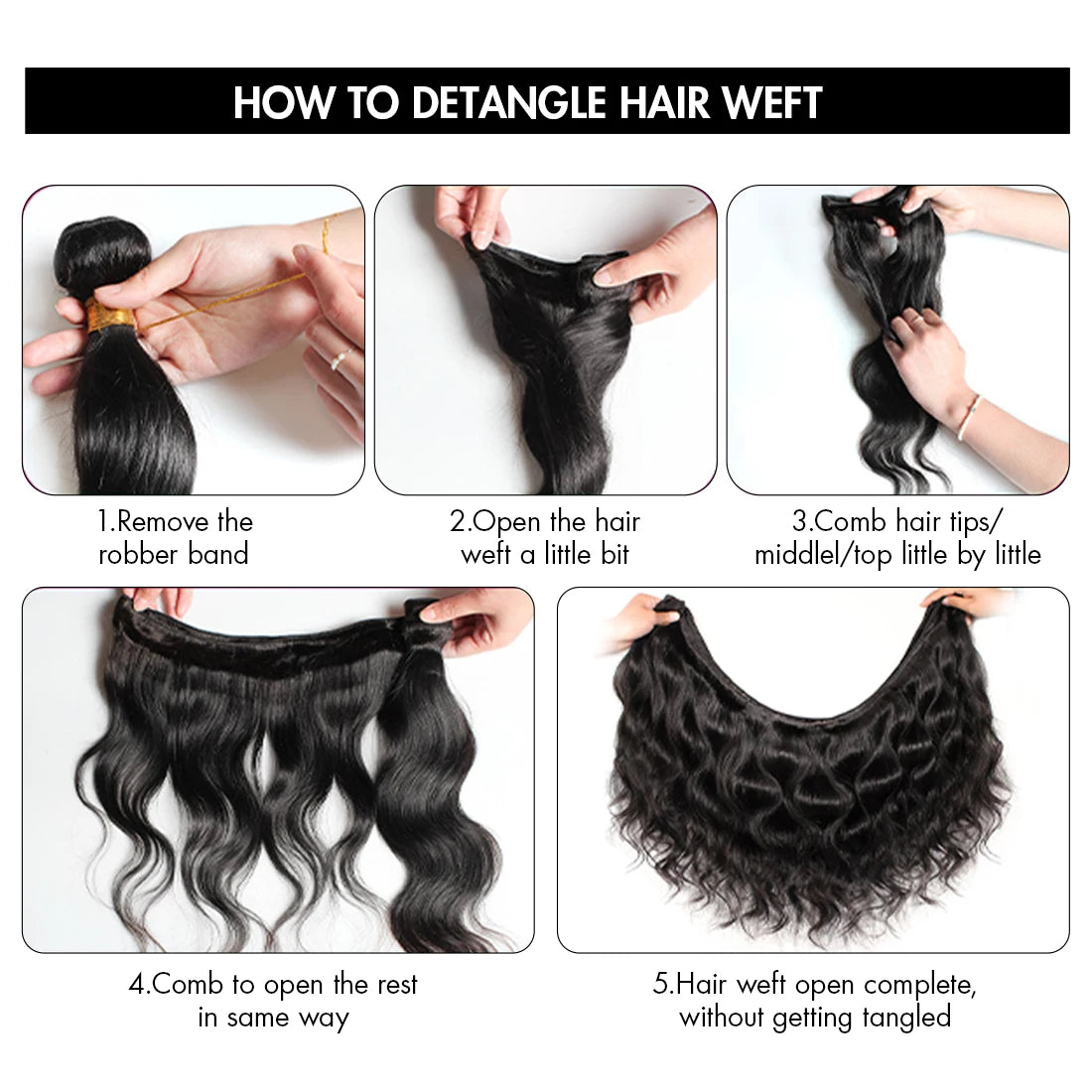 HOW TO DETANGLE HAIR WEFT

1.Remove the robber band

2.Open the hair weft a little bit

3.Comb hair tips/ middlel/top little by little

4.Comb to open the rest in same way

5.Hair weft open complete, without getting tangled