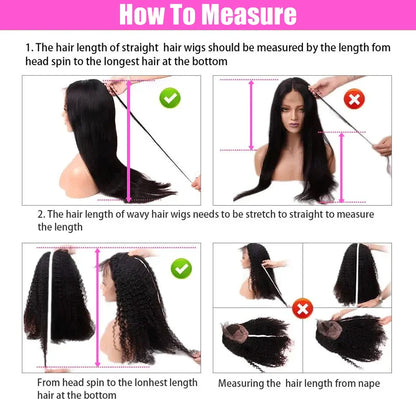 How To Measure

1. The hair length of straight hair wigs should be measured by the length fom head spin to the longest hair at the bottom

2. The hair length of wavy hair wigs needs to be stretch to straight to measure the length

From head spin to the lonhest length hair at the bottom

Measuring the hair length from nape