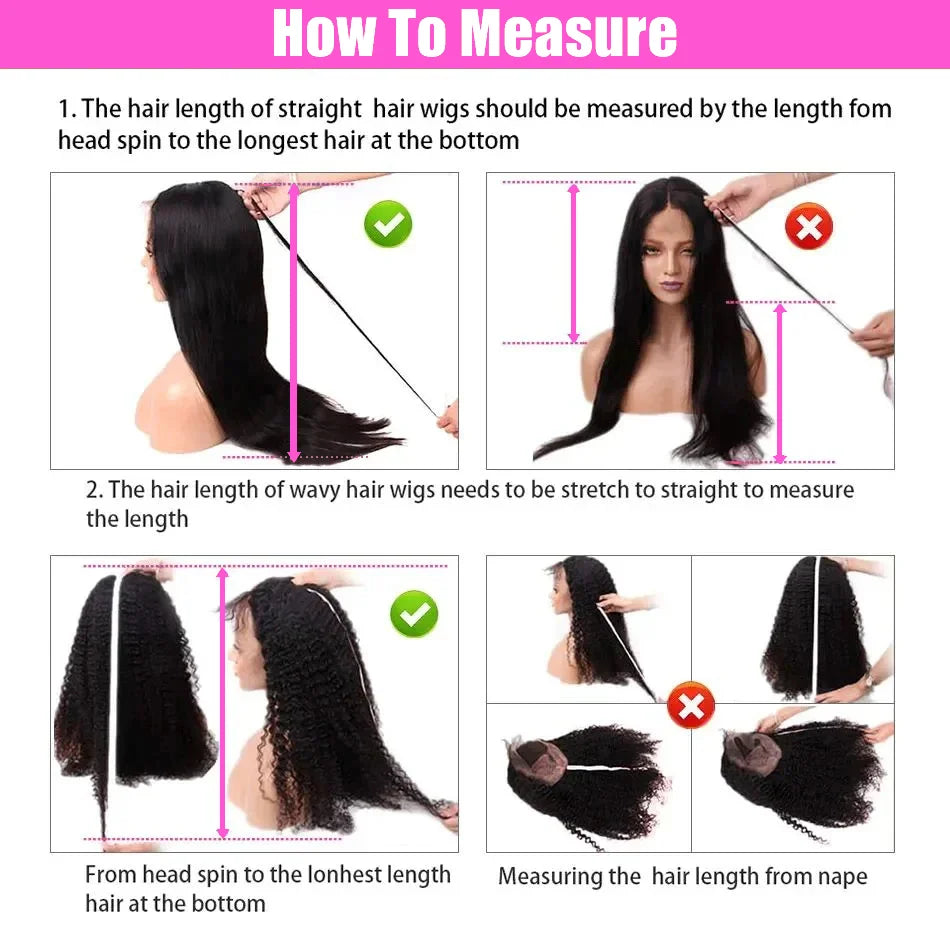 How To Measure

1. The hair length of straight hair wigs should be measured by the length fom head spin to the longest hair at the bottom

2. The hair length of wavy hair wigs needs to be stretch to straight to measure the length

From head spin to the lonhest length hair at the bottom

Measuring the hair length from nape