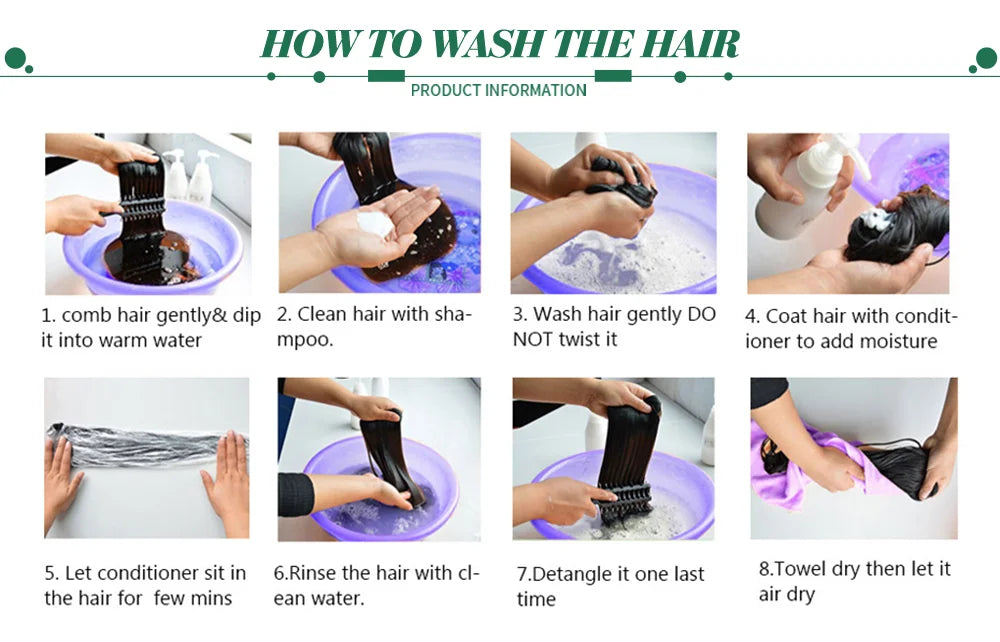 HOW TO WASH THE HAIR

PRODUCT INFORMATION

1. comb hair gently& dip it into warm water

2. Clean hair with shampoo.

3. Wash hair gently DO NOT twist it

4. Coat hair with conditioner to add moisture

5. Let conditioner sit in the hair for few mins

6.Rinse the hair with clean water.

7.Detangle it one last time

8.Towel dry then let it air dry